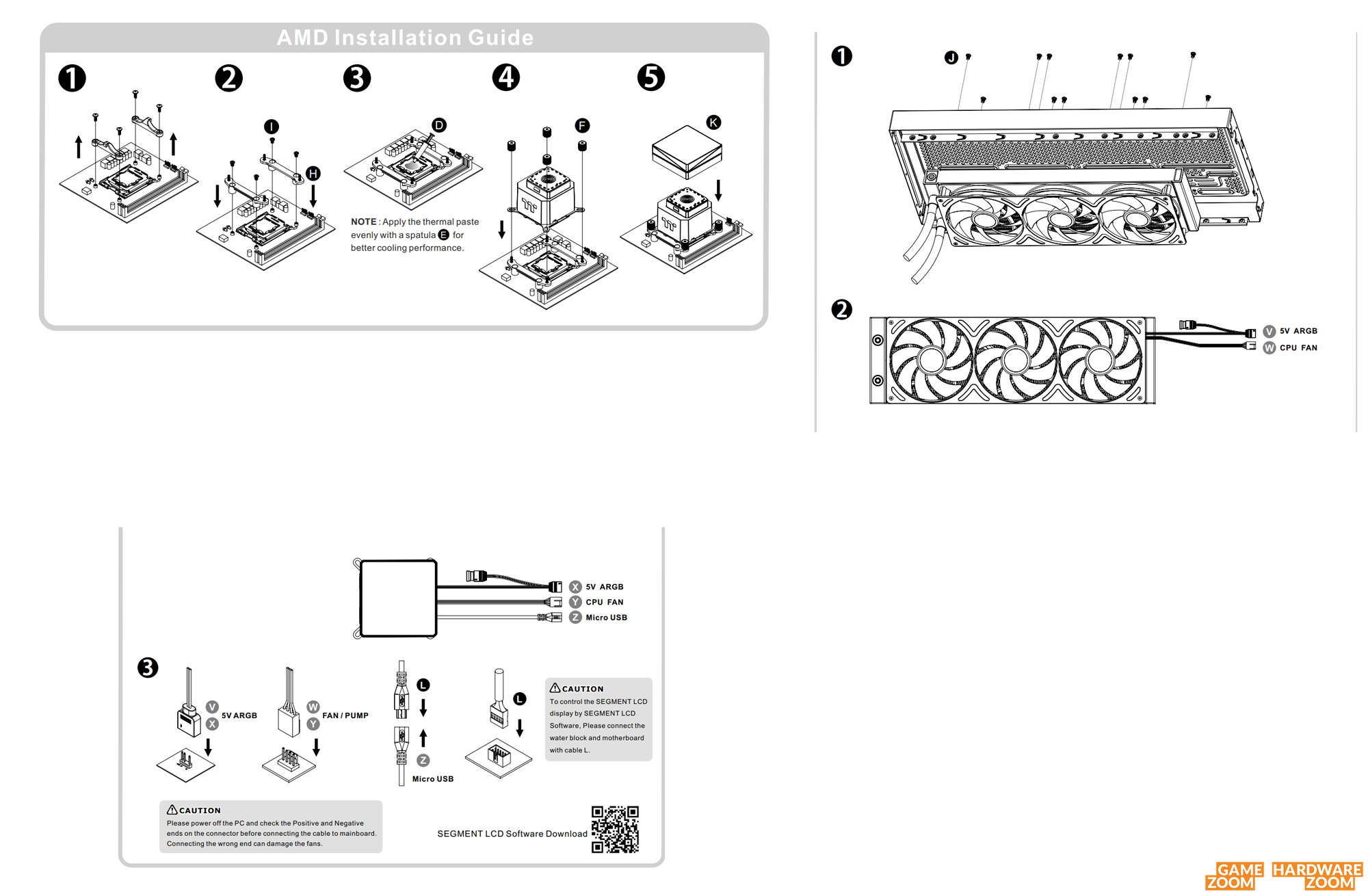 AMD Installation Guide

1

2

I

H

3

D

NOTE : Apply the thermal paste evenly with a spatula E for better cooling performance.

4

F

5

K

1

J

2

V 5V ARGB
W CPU FAN

X 5V ARGB
Y CPU FAN
Z Micro USB

3

V
X 5V ARGB

W
Y FAN / PUMP

L

Z
Micro USB

L

CAUTION
To control the SEGMENT LCD display by SEGMENT LCD Software, Please connect the water block and motherboard with cable L.

CAUTION
Please power off the PC and check the Positive and Negative ends on the connector before connecting the cable to mainboard. Connecting the wrong end can damage the fans.

SEGMENT LCD Software Download

GAME ZOOM HARDWARE ZOOM