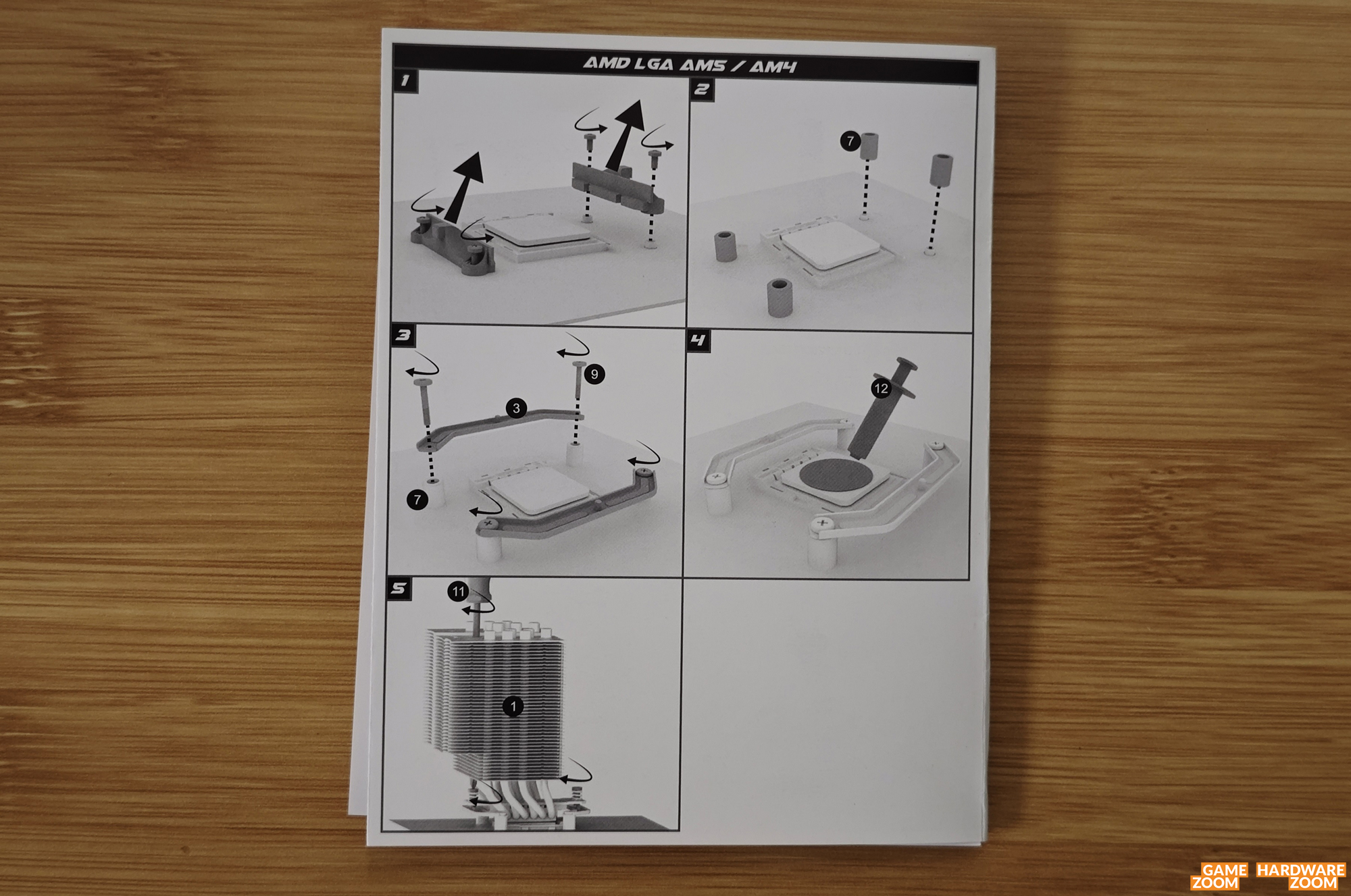 AMD LGA AM5 / AM4

1

2

7

3

9

3

7

4

12

5

11

1

GAME ZOOM HARDWARE ZOOM